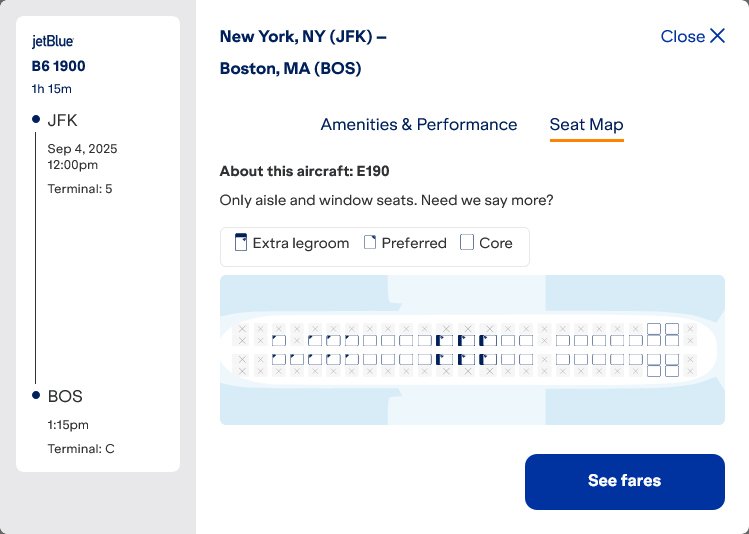 jetBlue
B6 1900
1h 15m

JFK
Sep 4, 2025
12:00pm
Terminal: 5

BOS
1:15pm
Terminal: C

New York, NY (JFK) –
Boston, MA (BOS)

Close

Amenities & Performance

Seat Map

About this aircraft: E190

Only aisle and window seats. Need we say more?

Extra legroom Preferred Core

See fares